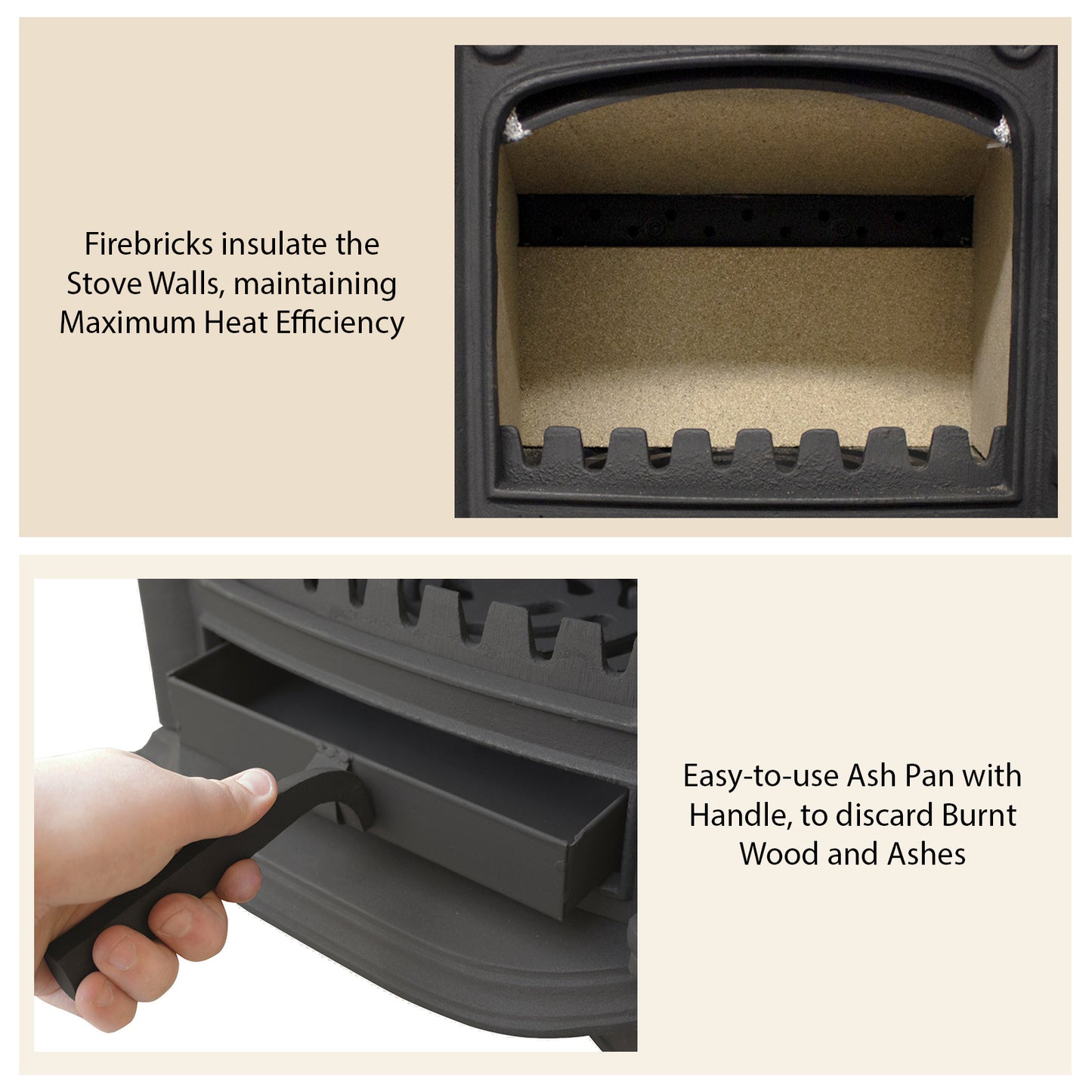 Firebricks insulate the Stove Walls, maintaining Maximum Heat Efficiency

Easy-to-use Ash Pan with Handle, to discard Burnt Wood and Ashes